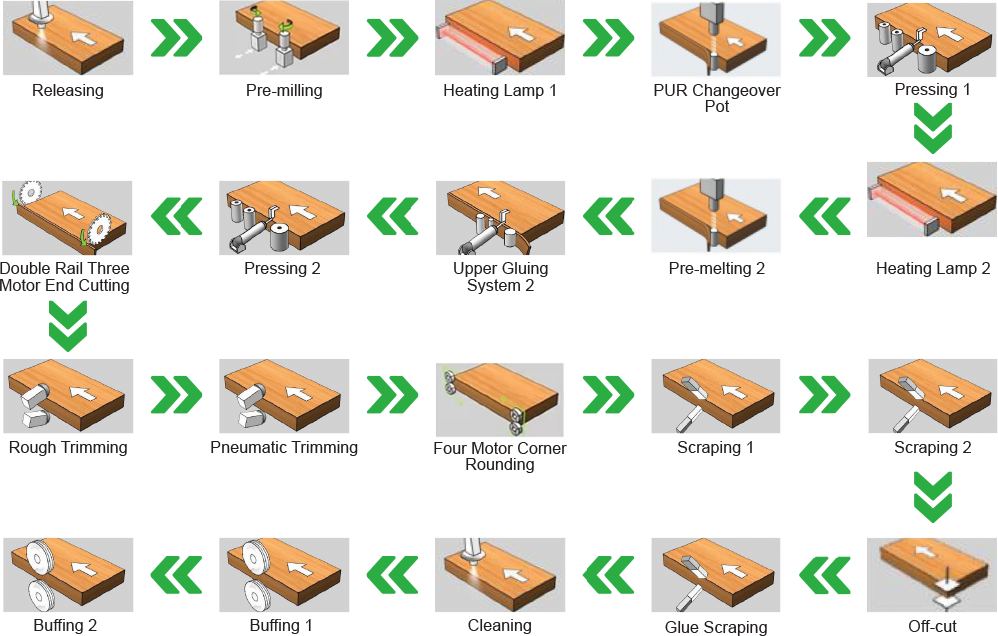 Releasing

Pre-milling

Heating Lamp 1

PUR Changeover Pot

Pressing 1

Heating Lamp 2

Pre-melting 2

Upper Gluing System 2

Pressing 2

Double Rail Three Motor End Cutting

Rough Trimming

Pneumatic Trimming

Four Motor Corner Rounding

Scraping 1

Scraping 2

Off-cut

Glue Scraping

Cleaning

Buffing 1

Buffing 2