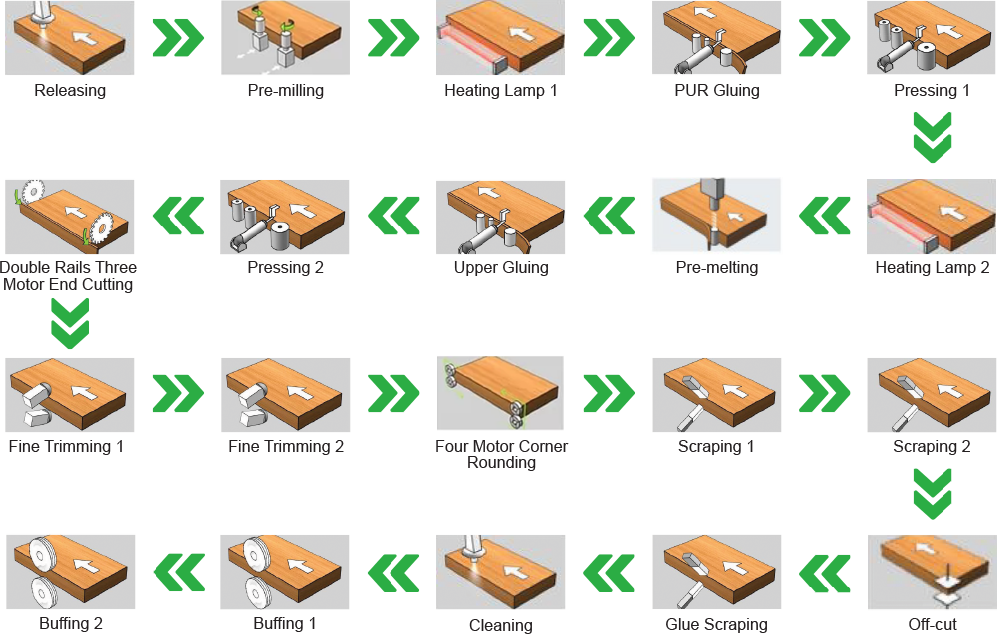 Releasing

Pre-milling

Heating Lamp 1

PUR Gluing

Pressing 1

Heating Lamp 2

Pre-melting

Upper Gluing

Pressing 2

Double Rails Three Motor End Cutting

Fine Trimming 1

Fine Trimming 2

Four Motor Corner Rounding

Scraping 1

Scraping 2

Off-cut

Glue Scraping

Cleaning

Buffing 1

Buffing 2