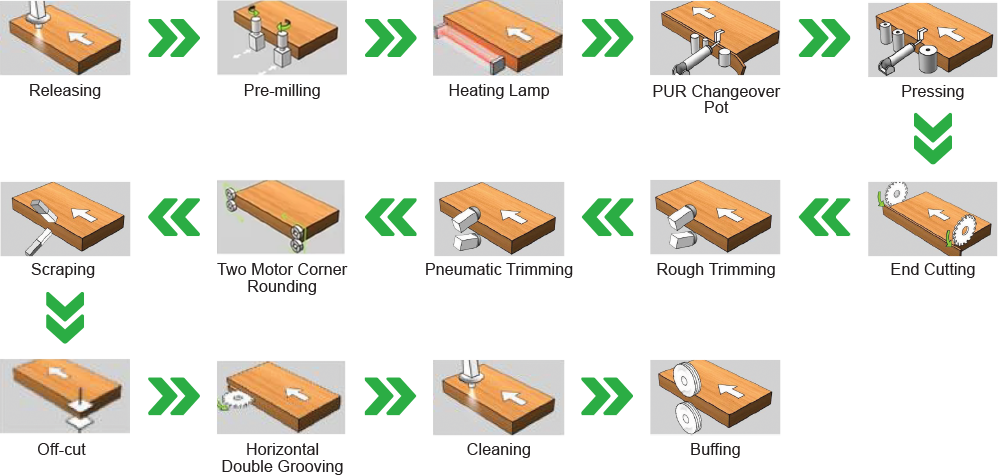 Releasing

Pre-milling

Heating Lamp

PUR Changeover Pot

Pressing

End Cutting

Rough Trimming

Pneumatic Trimming

Two Motor Corner Rounding

Scraping

Off-cut

Horizontal Double Grooving

Cleaning

Buffing