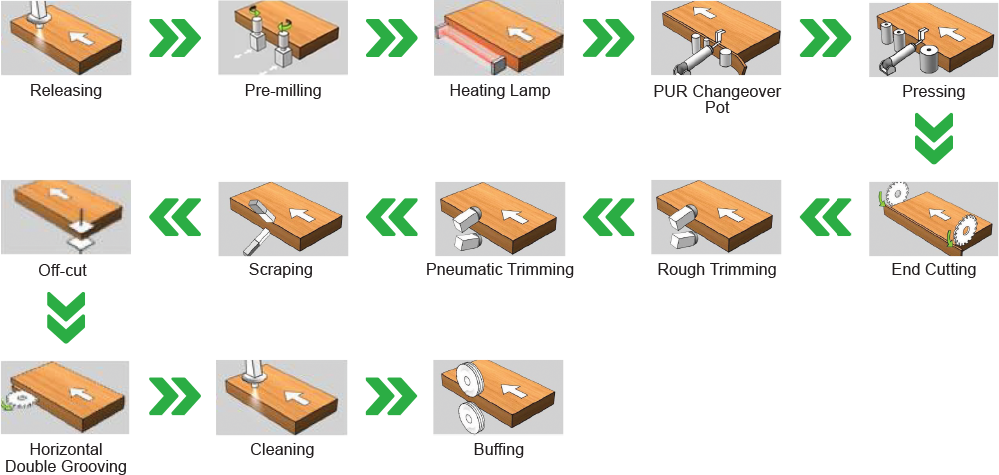 Releasing

Pre-milling

Heating Lamp

PUR Changeover Pot

Pressing

End Cutting

Rough Trimming

Pneumatic Trimming

Scraping

Off-cut

Horizontal Double Grooving

Cleaning

Buffing