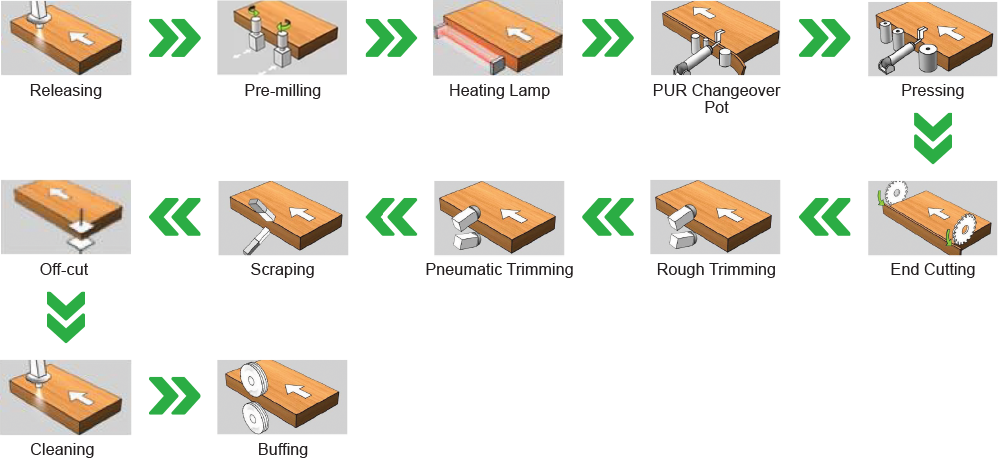 Releasing

Pre-milling

Heating Lamp

PUR Changeover Pot

Pressing

End Cutting

Rough Trimming

Pneumatic Trimming

Scraping

Off-cut

Cleaning

Buffing