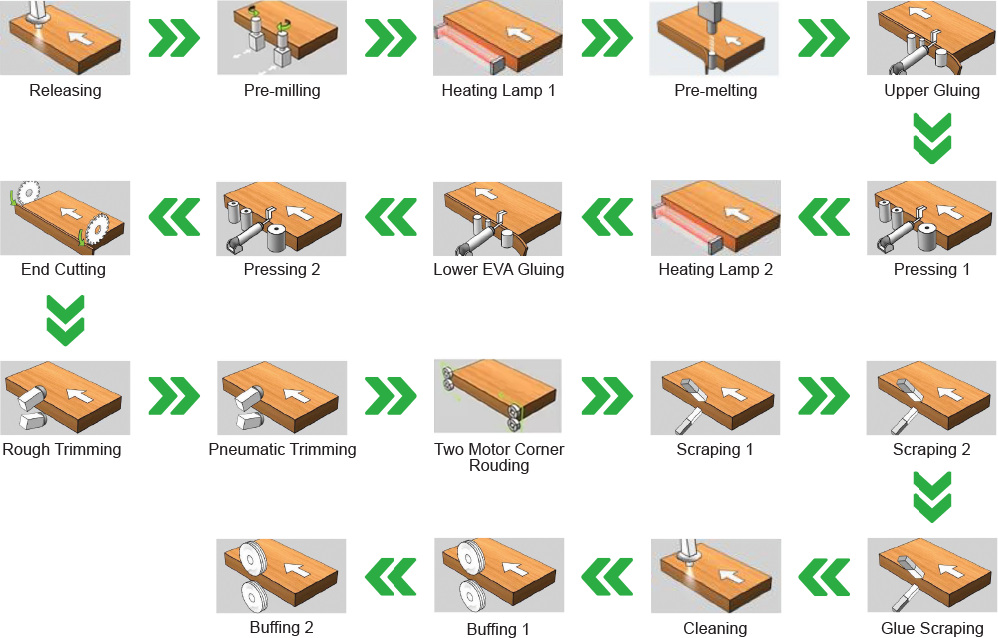 Releasing

Pre-milling

Heating Lamp 1

Pre-melting

Upper Gluing

Pressing 1

Heating Lamp 2

Lower EVA Gluing

Pressing 2

End Cutting

Rough Trimming

Pneumatic Trimming

Two Motor Corner Rouding

Scraping 1

Scraping 2

Glue Scraping

Cleaning

Buffing 1

Buffing 2