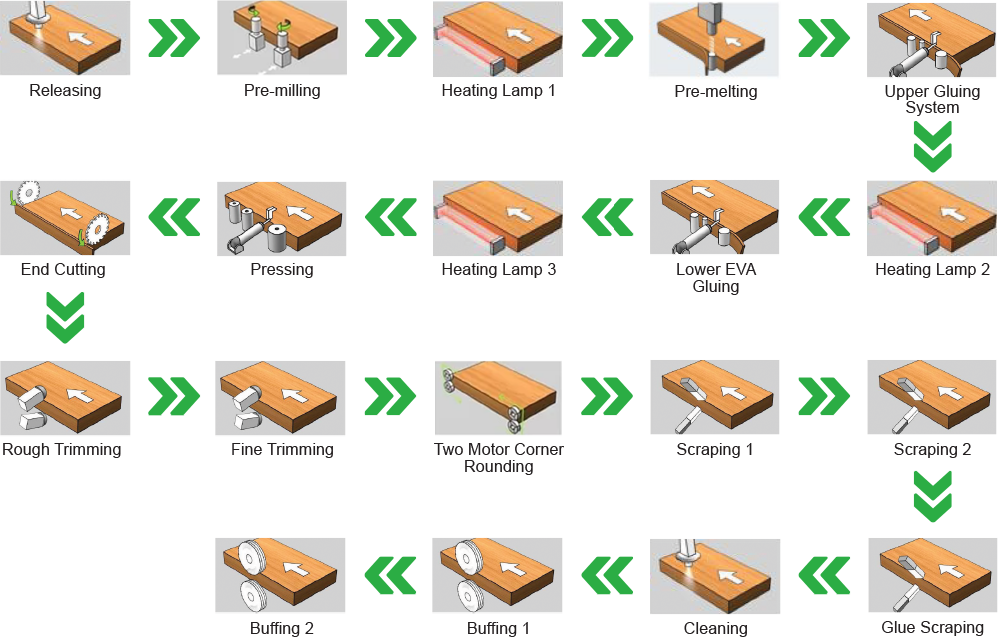 Releasing

Pre-milling

Heating Lamp 1

Pre-melting

Upper Gluing System

Heating Lamp 2

Lower EVA Gluing

Heating Lamp 3

Pressing

End Cutting

Rough Trimming

Fine Trimming

Two Motor Corner Rounding

Scraping 1

Scraping 2

Glue Scraping

Cleaning

Buffing 1

Buffing 2