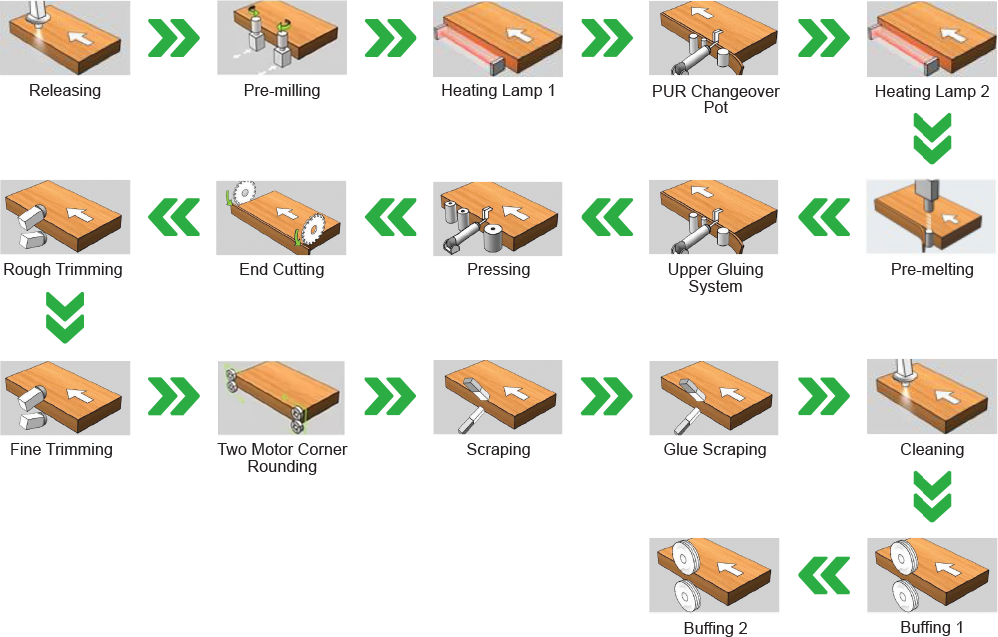 Releasing

Pre-milling

Heating Lamp 1

PUR Changeover Pot

Heating Lamp 2

Pre-melting

Upper Gluing System

Pressing

End Cutting

Rough Trimming

Fine Trimming

Two Motor Corner Rounding

Scraping

Glue Scraping

Cleaning

Buffing 1

Buffing 2