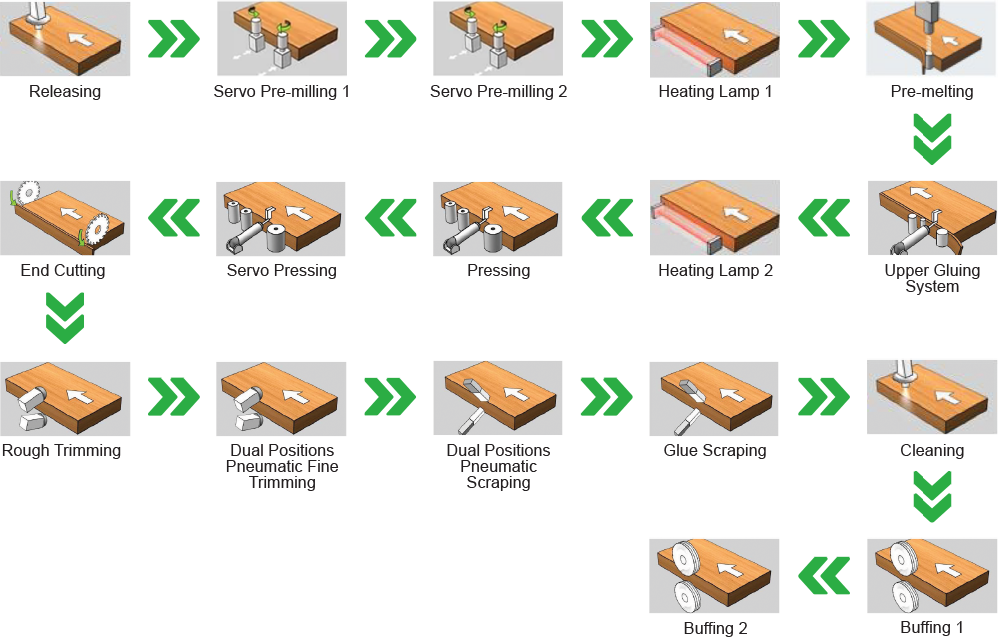 Releasing

Servo Pre-milling 1

Servo Pre-milling 2

Heating Lamp 1

Pre-melting

Upper Gluing System

Heating Lamp 2

Pressing

Servo Pressing

End Cutting

Rough Trimming

Dual Positions Pneumatic Fine Trimming

Dual Positions Pneumatic Scraping

Glue Scraping

Cleaning

Buffing 1

Buffing 2