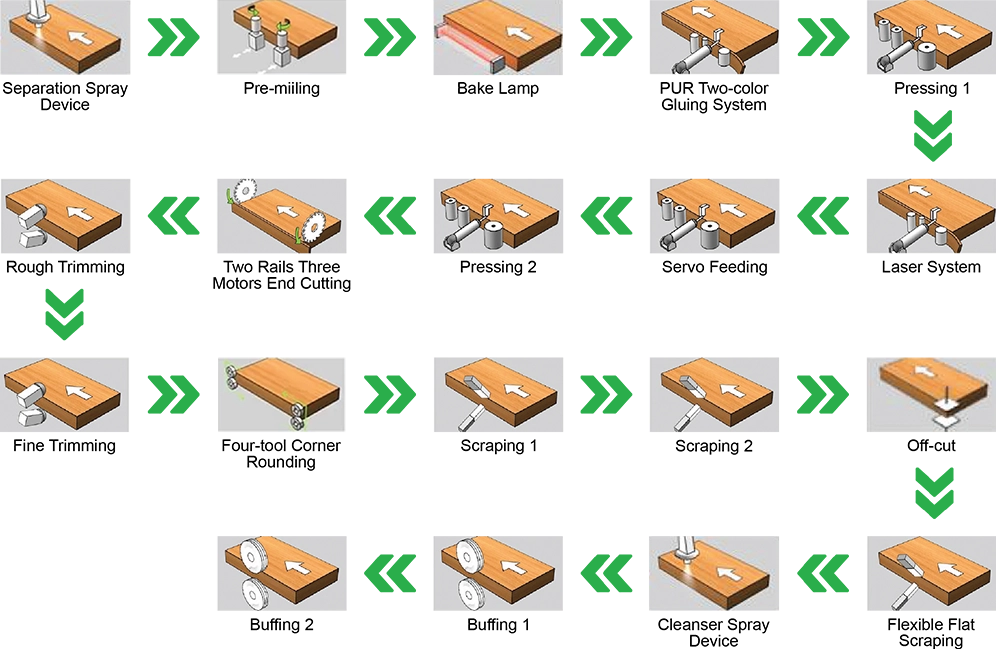 Separation Spray Device

Pre-miiling

Bake Lamp

PUR Two-color Gluing System

Pressing 1

Laser System

Servo Feeding

Pressing 2

Two Rails Three Motors End Cutting

Rough Trimming

Fine Trimming

Four-tool Corner Rounding

Scraping 1

Scraping 2

Off-cut

Flexible Flat Scraping

Cleanser Spray Device

Buffing 1

Buffing 2