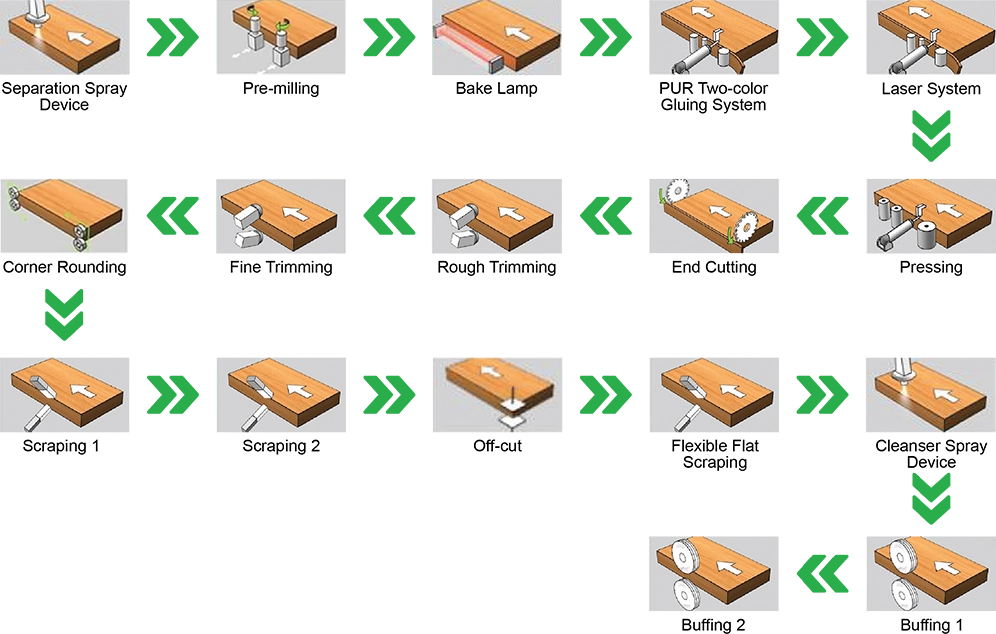 Separation Spray Device

Pre-milling

Bake Lamp

PUR Two-color Gluing System

Laser System

Pressing

End Cutting

Rough Trimming

Fine Trimming

Corner Rounding

Scraping 1

Scraping 2

Off-cut

Flexible Flat Scraping

Cleanser Spray Device

Buffing 1

Buffing 2